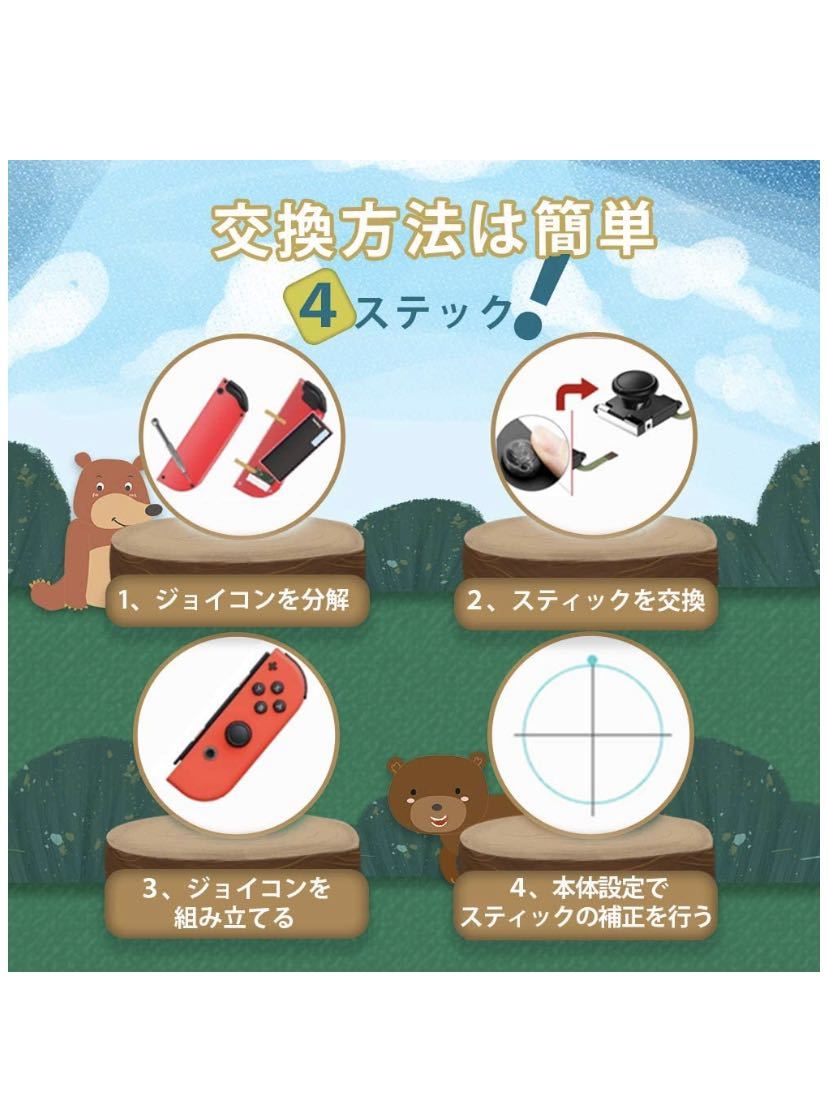 交換方法は簡単

4ステック!

1、ジョイコンを分解

2、スティックを交換

3、ジョイコンを組み立てる

4、本体設定でスティックの補正を行う