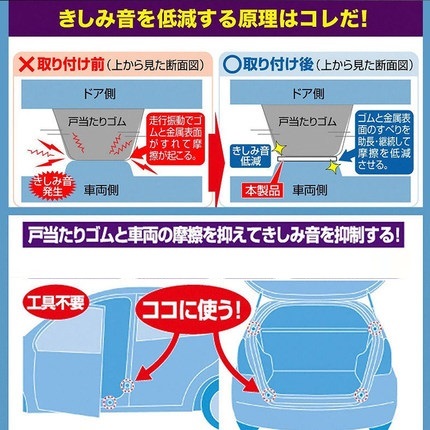 きしみ音を低減する原理はコレだ!

✕取り付け前（上から見た断面図）

ドア側

戸当たりゴム

走行振動でゴムと金属表面がすれて摩擦が起こる。

きしみ音発生

車両側

○取り付け後（上から見た断面図）

ドア側

戸当たりゴム

ゴムと金属表面のすべりを助長・継続して摩擦を低減させる。

きしみ音低減

本製品

車両側

戸当たりゴムと車両の摩擦を抑えてきしみ音を抑制する!

工具不要

ココに使う!