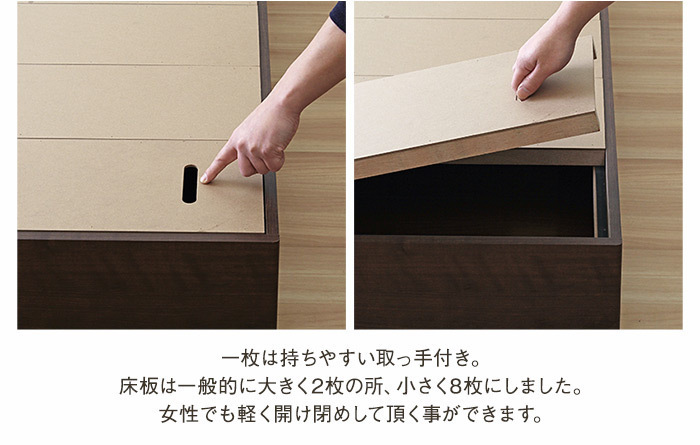 一枚は持ちやすい取っ手付き。
床板は一般的に大きく2枚の所、小さく8枚にしました。
女性でも軽く開け閉めして頂く事ができます。