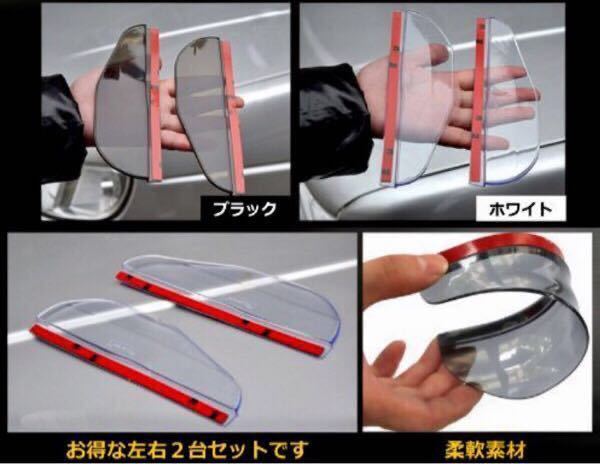 ブラック

ホワイト

お得な左右２台セットです

柔軟素材