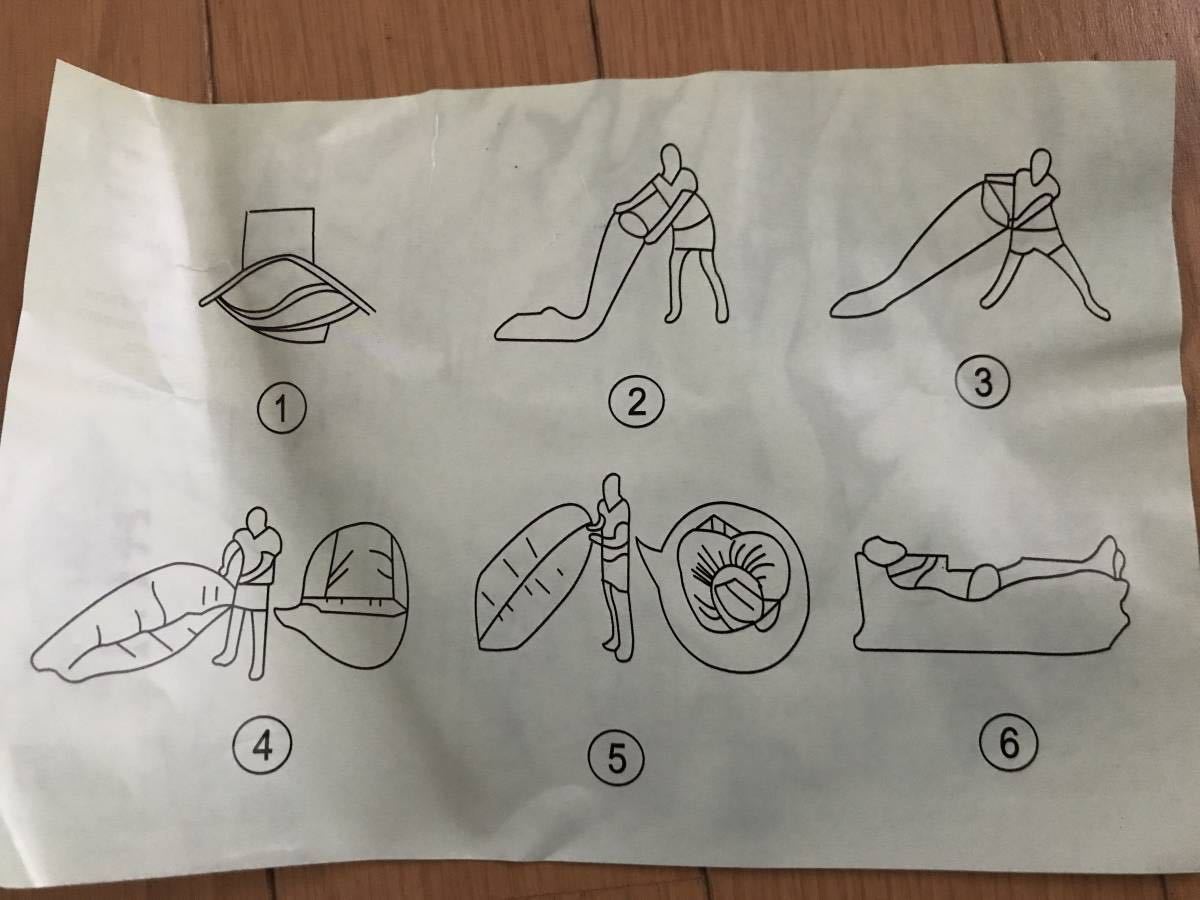 ①

②

③

④

⑤

⑥