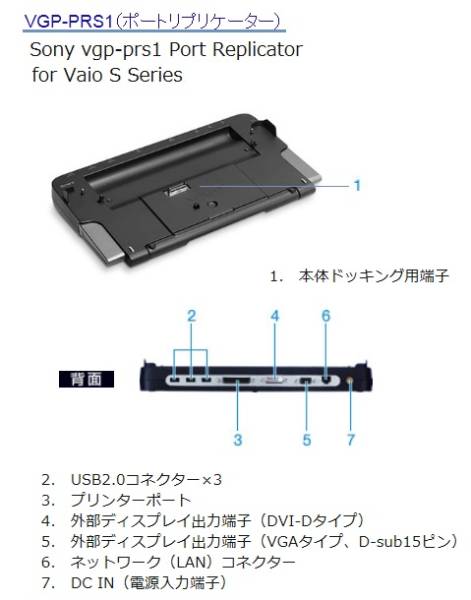 VGP-PRS1(ポートリプリケーター)

Sony vgp-prs1 Port Replicator for Vaio S Series

1

1. 本体ドッキング用端子

2 4 6

背面

3 5 7

2. USB2.0コネクター×3
3. プリンターポート
4. 外部ディスプレイ出力端子（DVI-Dタイプ）
5. 外部ディスプレイ出力端子（VGAタイプ、D-sub15ピン）
6. ネットワーク（LAN）コネクター
7. DC IN（電源入力端子）