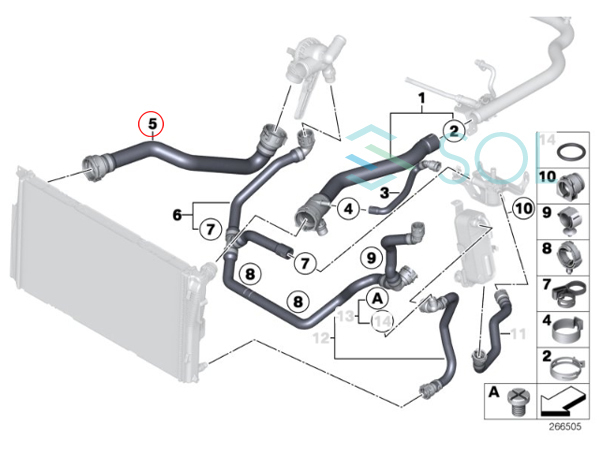 5
1
2
SOL
3
4
6
7
7
8
8
9
10
A
13
14
12
11
14
10
9
8
7
4
2
A
266505