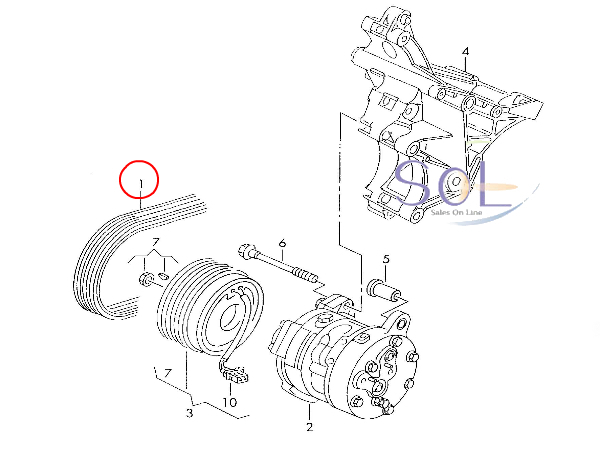 4
SOL
Sales On Line
1
7
6
5
7
10
3
2