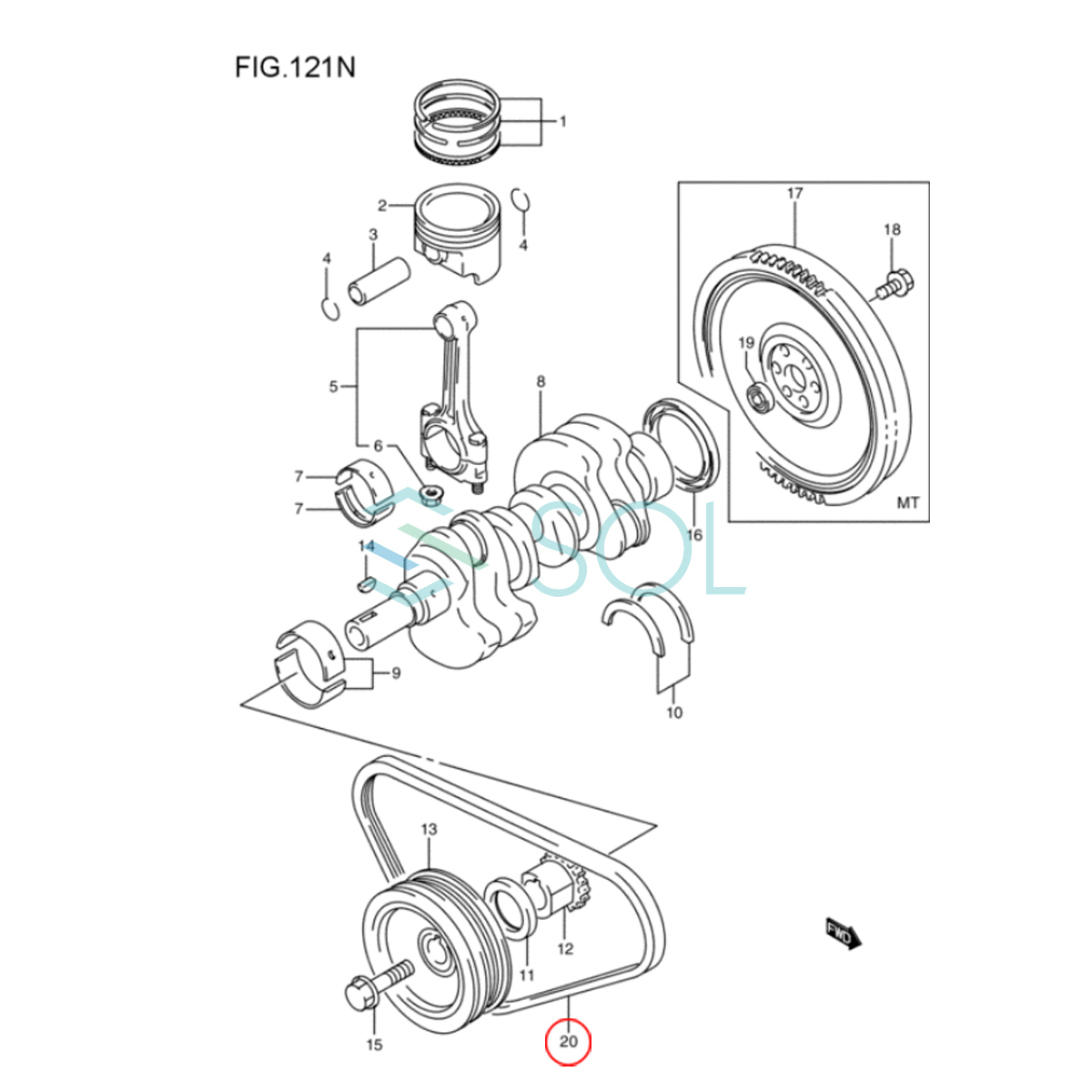 FIG.121N

1
2
3
4
4
5
6
7
7
8
14
9
10
16
17
18
19
MT
SOL
13
12
11
15
20
FWD