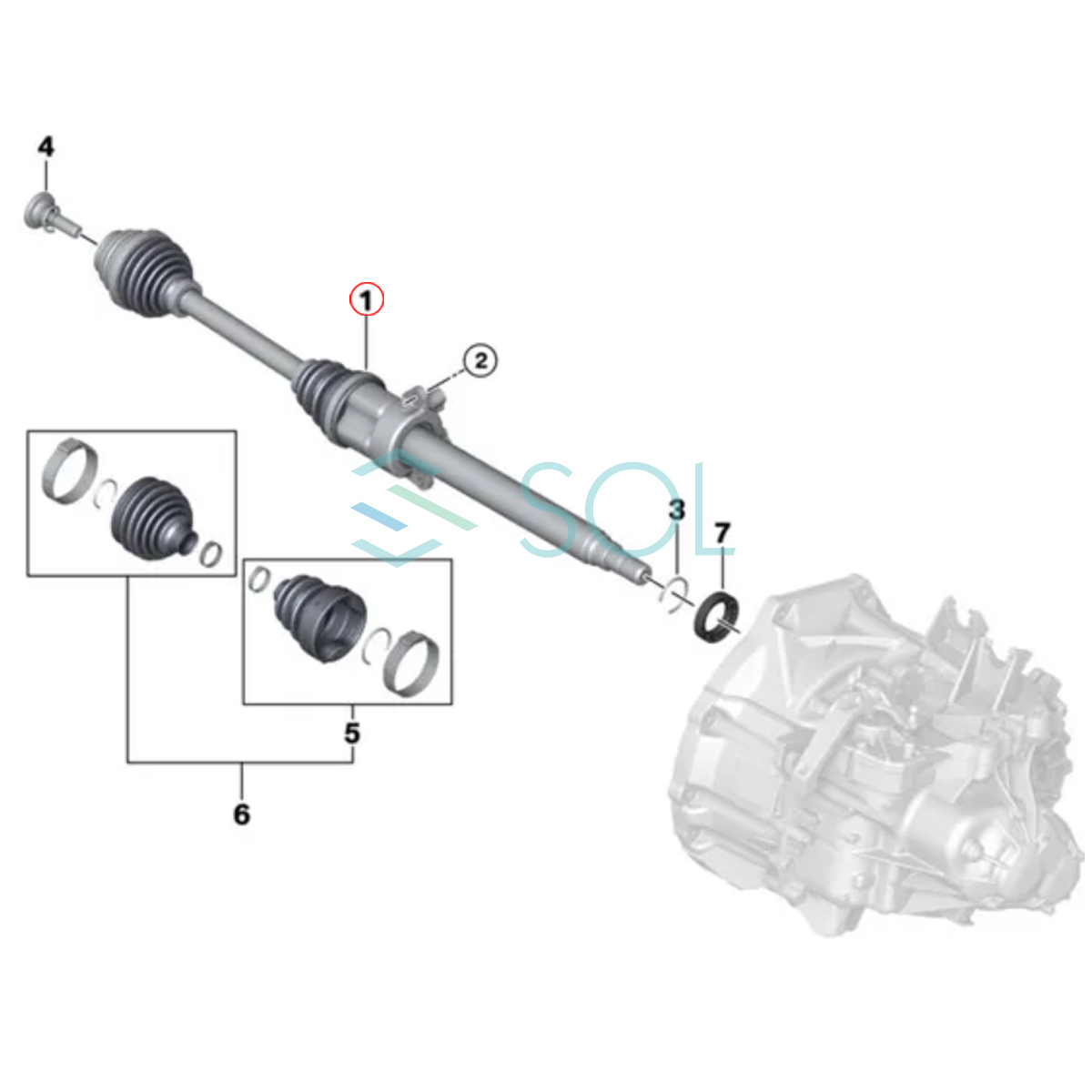 4

1

2

SOL

3

7

5

6