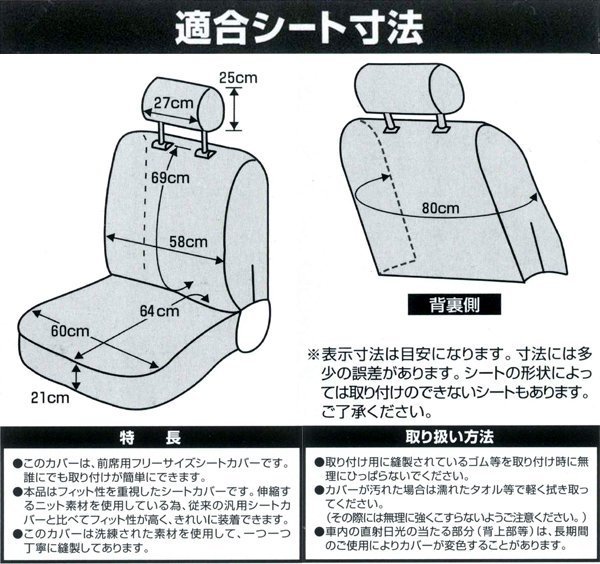 適合シート寸法

25cm
27cm
69cm
58cm
64cm
60cm
21cm

80cm

背裏側

※表示寸法は目安になります。寸法には多少の誤差があります。シートの形状によっては取り付けのできないシートもあります。ご了承ください。

特　長

●このカバーは、前席用フリーサイズシートカバーです。誰にでも取り付けが簡単にできます。
●本品はフィット性を重視したシートカバーです。伸縮するニット素材を使用している為、従来の汎用シートカバーと比べてフィット性が高く、きれいに装着できます。
●このカバーは洗練された素材を使用して、一つ一つ丁寧に縫製してあります。

取り扱い方法

●取り付け用に縫製されているゴム等を取り付け時に無理にひっぱらないでください。
●カバーが汚れた場合は濡れたタオル等で軽く拭き取ってください。
（その際には無理に強くこすらないようご注意ください。）
●車内の直射日光の当たる部分（背上部等）は、長期間のご使用によりカバーが変色することがあります。