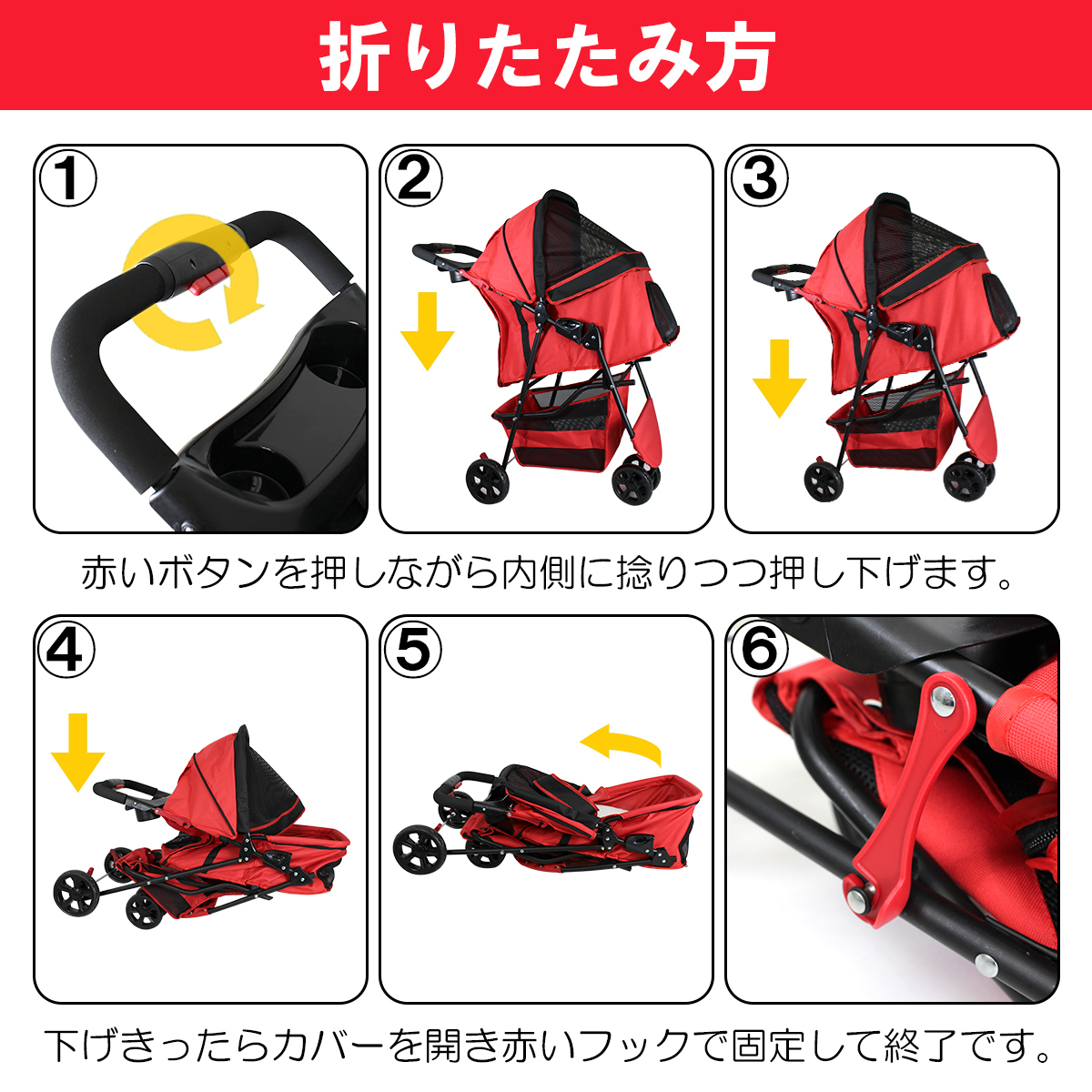 折りたたみ方

①

②

③

赤いボタンを押しながら内側に捻りつつ押し下げます。

④

⑤

⑥

下げきったらカバーを開き赤いフックで固定して終了です。