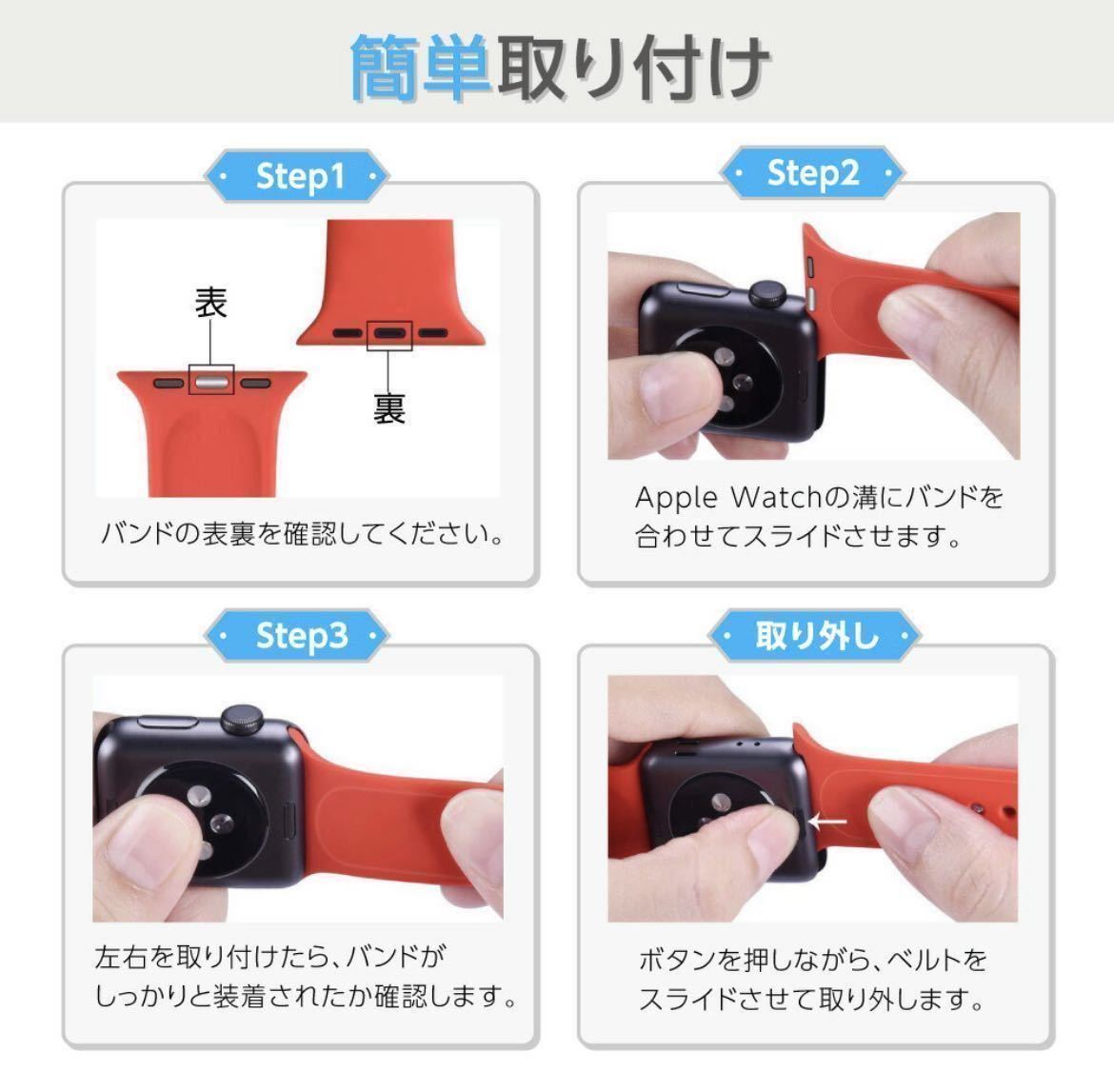 簡単取り付け

Step1

表

裏

バンドの表裏を確認してください。

Step2

Apple Watchの溝にバンドを合わせてスライドさせます。

Step3

左右を取り付けたら、バンドがしっかりと装着されたか確認します。

取り外し

ボタンを押しながら、ベルトをスライドさせて取り外します。