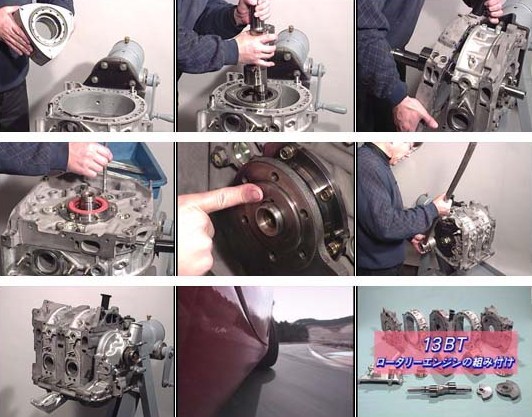 13BT
ロータリーエンジンの組み付け