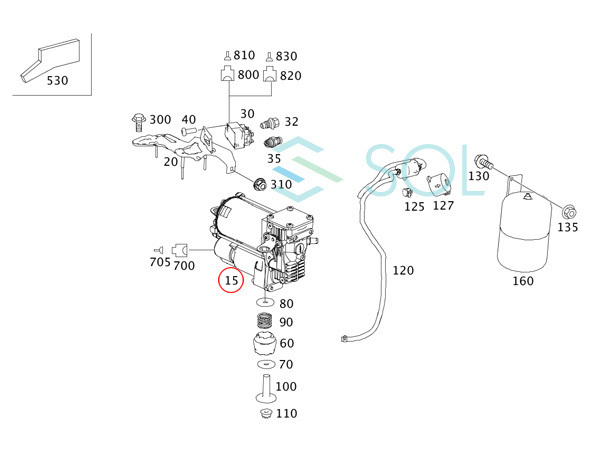 530

810
830
800
820

300
40
30
32
35
20
310

SOL

130
125
127
135

705
700
15

120
160

80
90
60
70
100
110