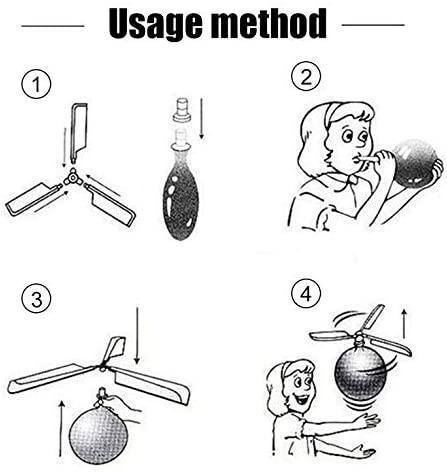 Usage method

1

2

3

4