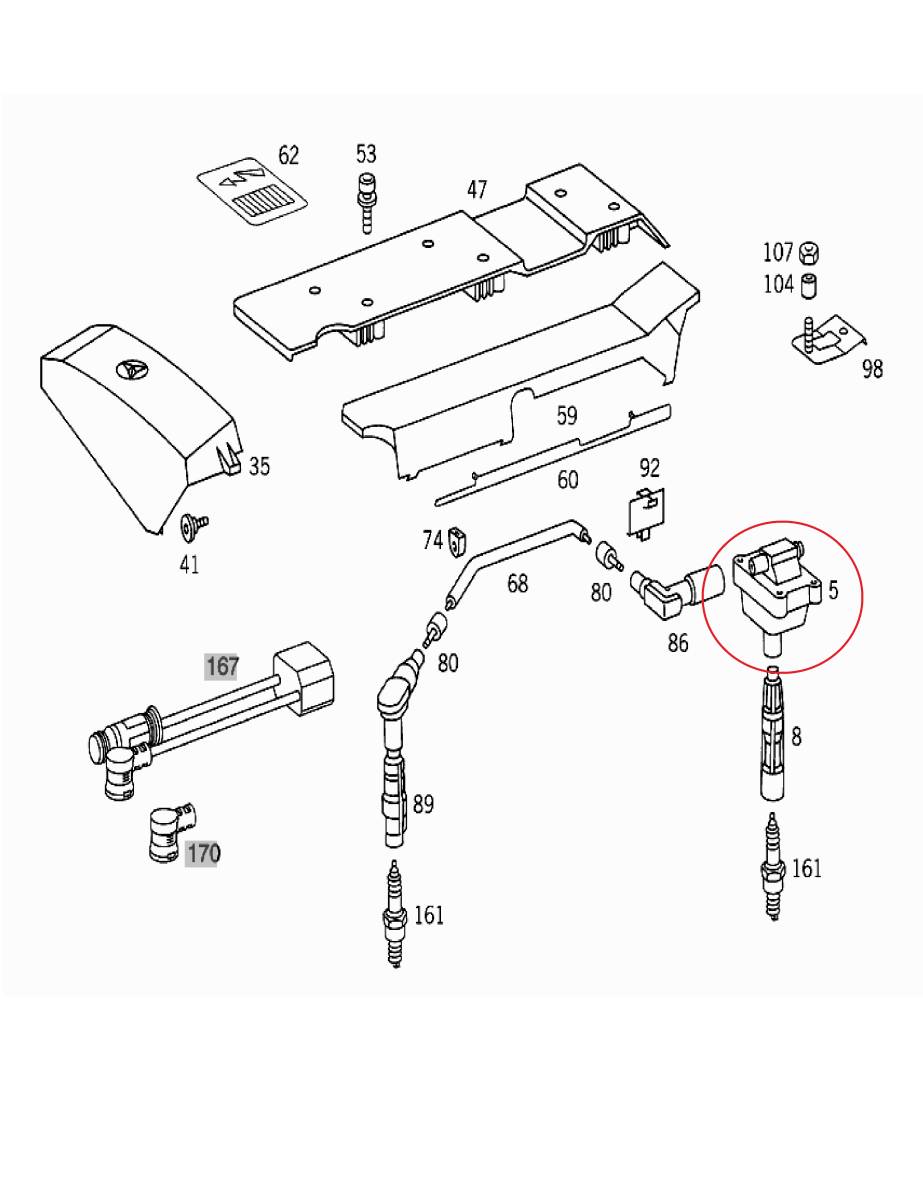 62
53
47
107
104
98
35
59
60
92
41
74
68
80
86
5
167
80
8
89
170
161
161