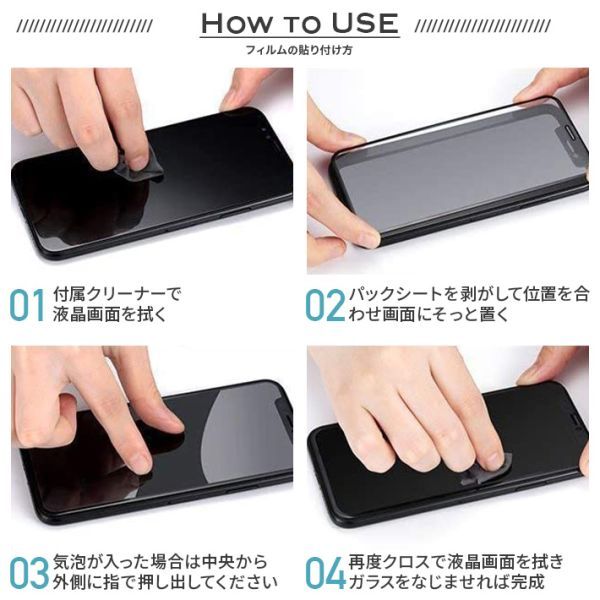 HOW TO USE
フィルムの貼り付け方

01 付属クリーナーで液晶画面を拭く

02 バックシートを剥がして位置を合わせ画面にそっと置く

03 気泡が入った場合は中央から外側に指で押し出してください

04 再度クロスで液晶画面を拭きガラスをなじませれば完成