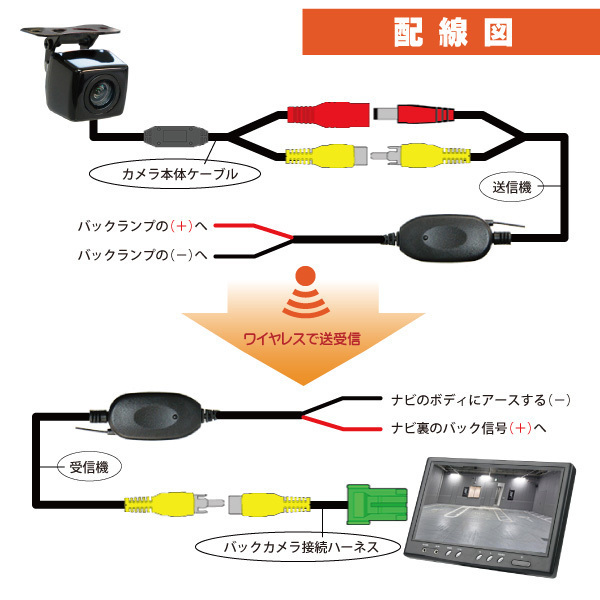 配線図

カメラ本体ケーブル

送信機

バックランプの(+)へ

バックランプの(−)へ

ワイヤレスで送受信

ナビのボディにアースする(−)

ナビ裏のバック信号(+)へ

受信機

バックカメラ接続ハーネス