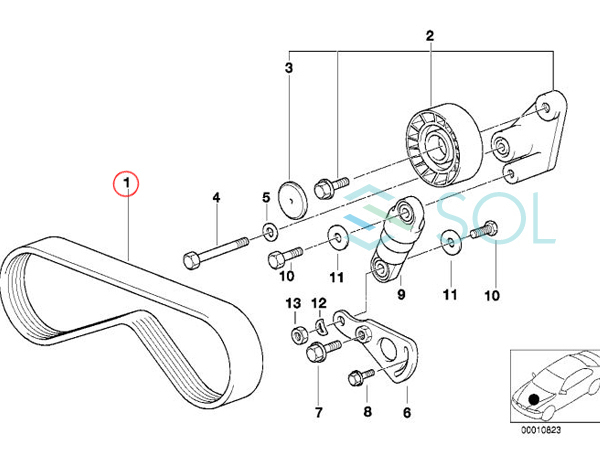 2
3
1
4
5
SOL
10
11
9
11
10
13
12
7
8
6
00010823