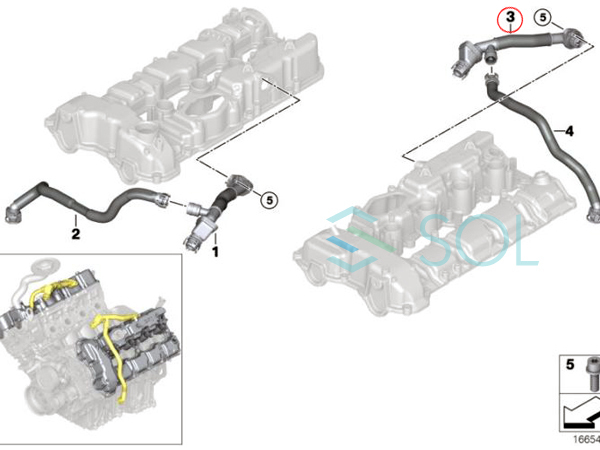 3
5
4
5
2
1
SOL
5
16654