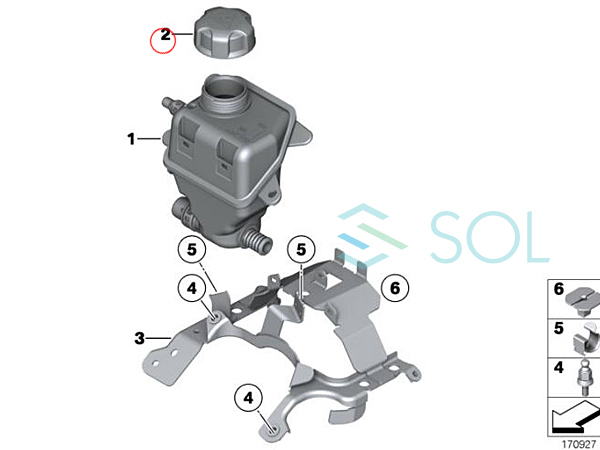 2
1
SOL
5
5
4
6
3
4
6
5
4
170927