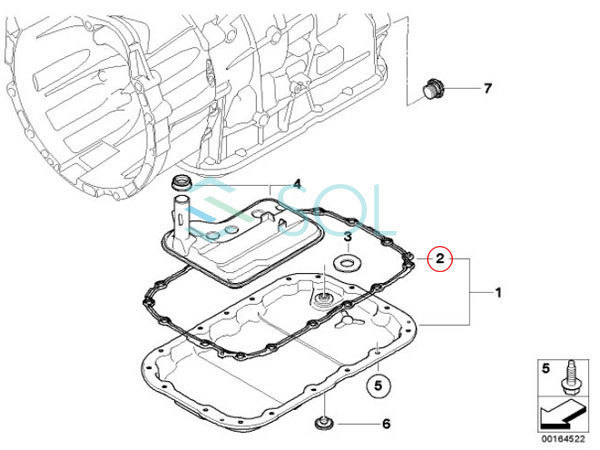 7

4

SOL

3

2

1

5

6

5

00164522