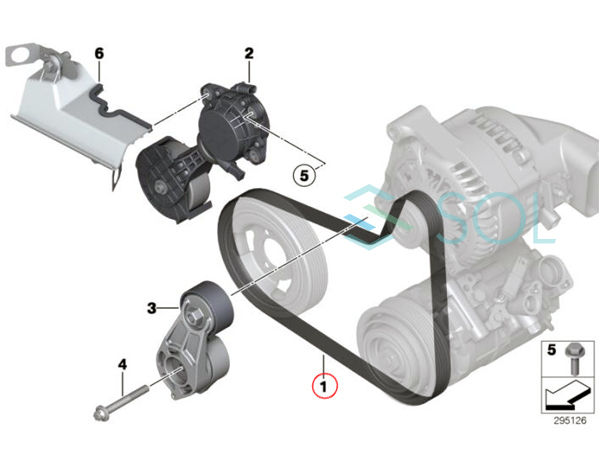 6
2
5
SOL
3
4
1
5
295126