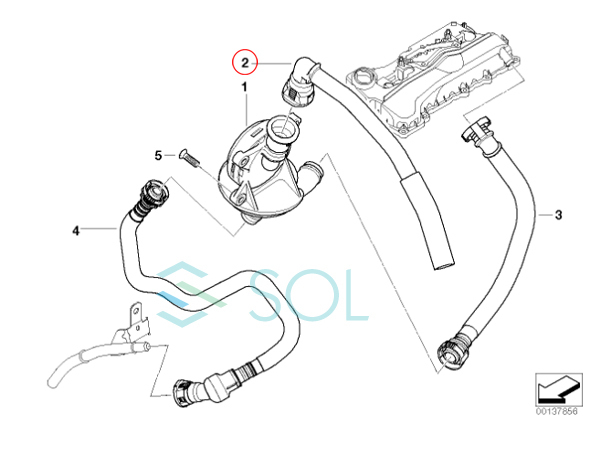 2
1
5
4
3
SOL
00137856