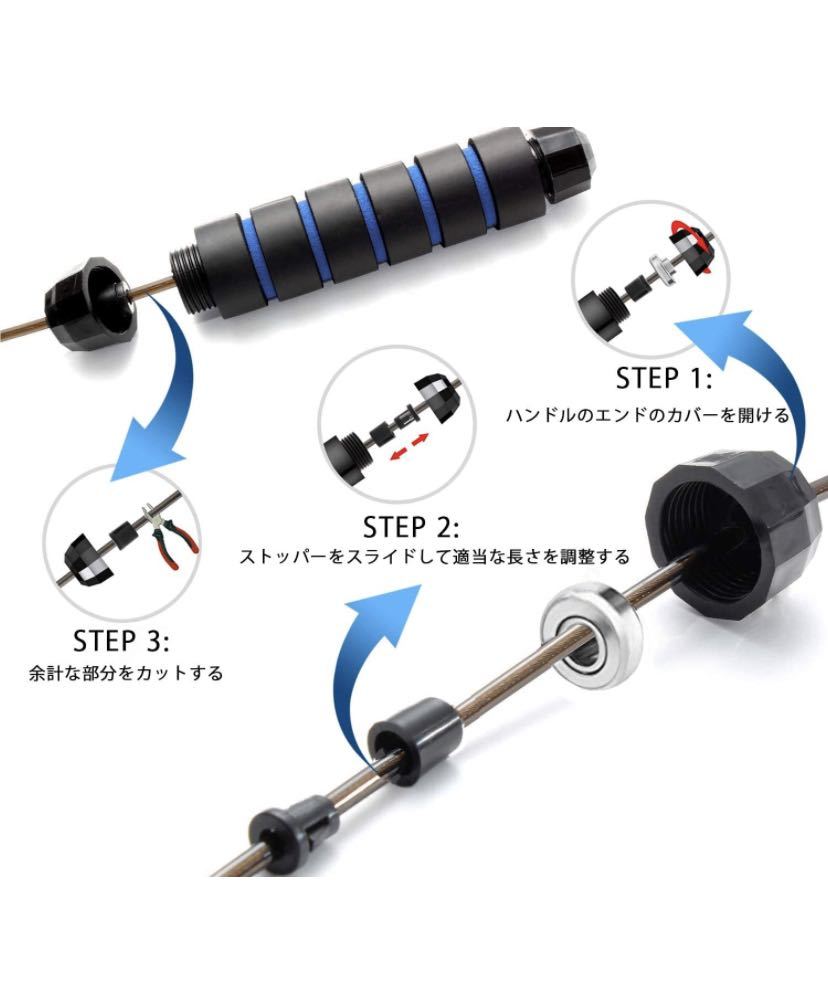 STEP 1:
ハンドルのエンドのカバーを開ける

STEP 2:
ストッパーをスライドして適当な長さを調整する

STEP 3:
余計な部分をカットする