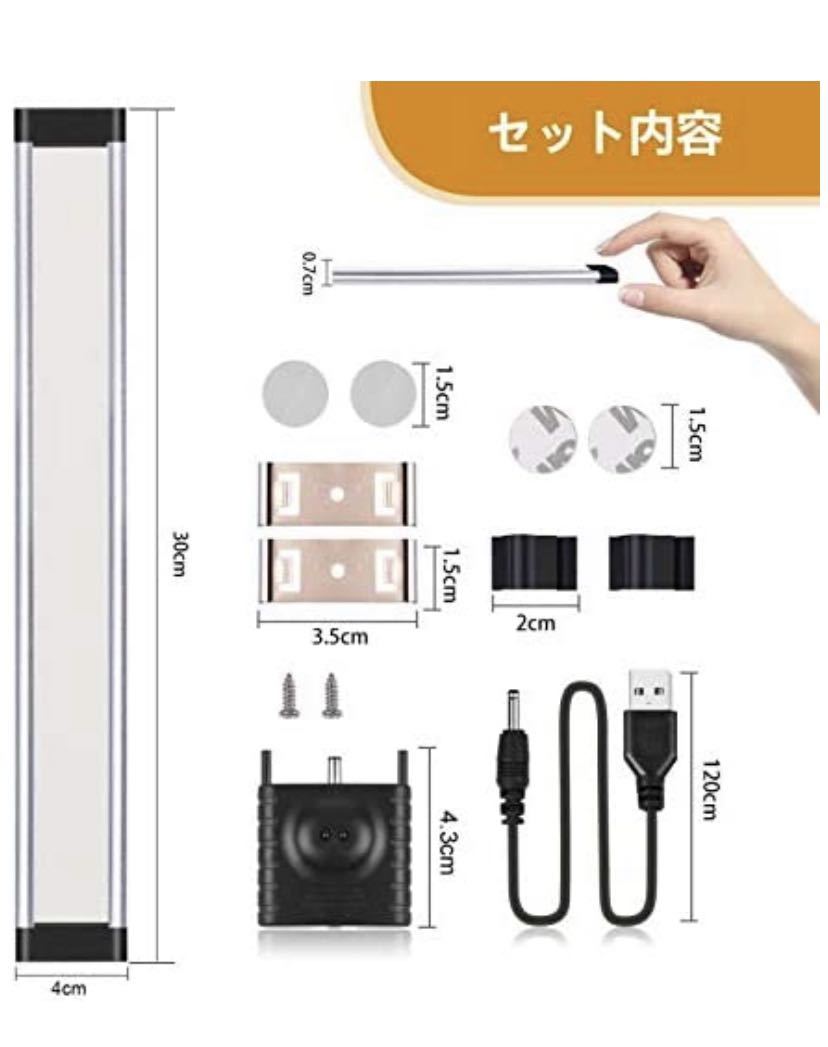 セット内容

0.7cm

1.5cm

1.5cm

30cm

1.5cm

3.5cm

2cm

4.3cm

120cm

4cm