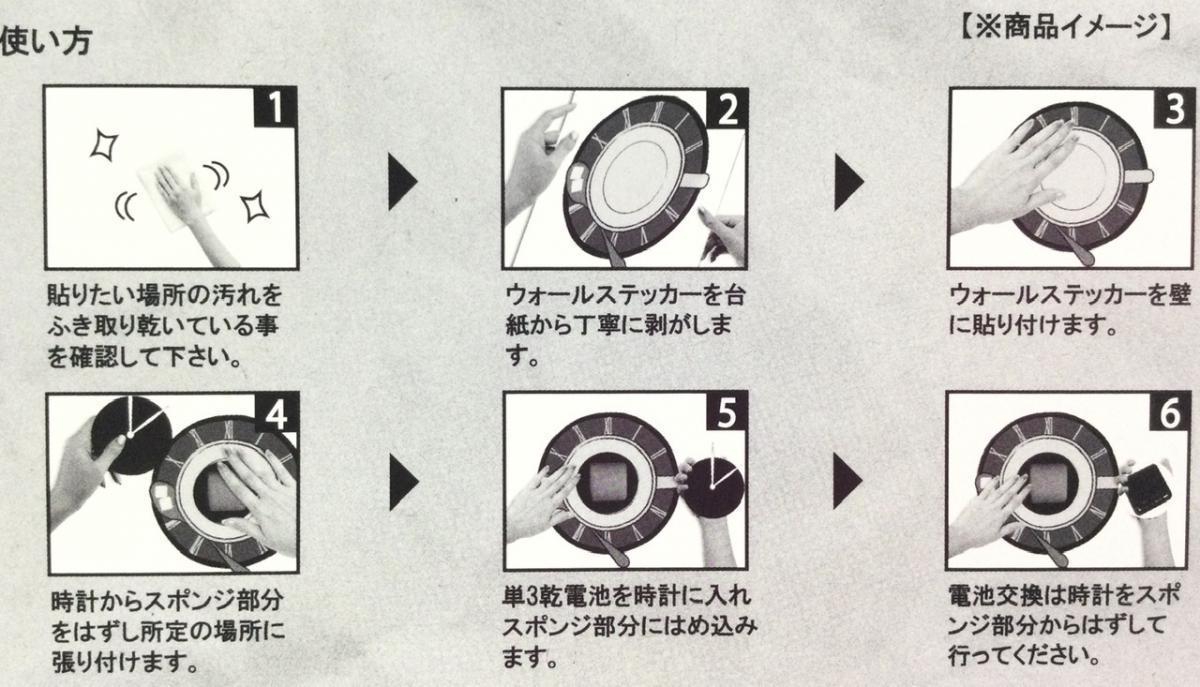 使い方

【※商品イメージ】

1
貼りたい場所の汚れをふき取り乾いている事を確認して下さい。

2
ウォールステッカーを台紙から丁寧に剥がします。

3
ウォールステッカーを壁に貼り付けます。

4
時計からスポンジ部分をはずし所定の場所に張り付けます。

5
単3乾電池を時計に入れスポンジ部分にはめ込みます。

6
電池交換は時計をスポンジ部分からはずして行ってください。