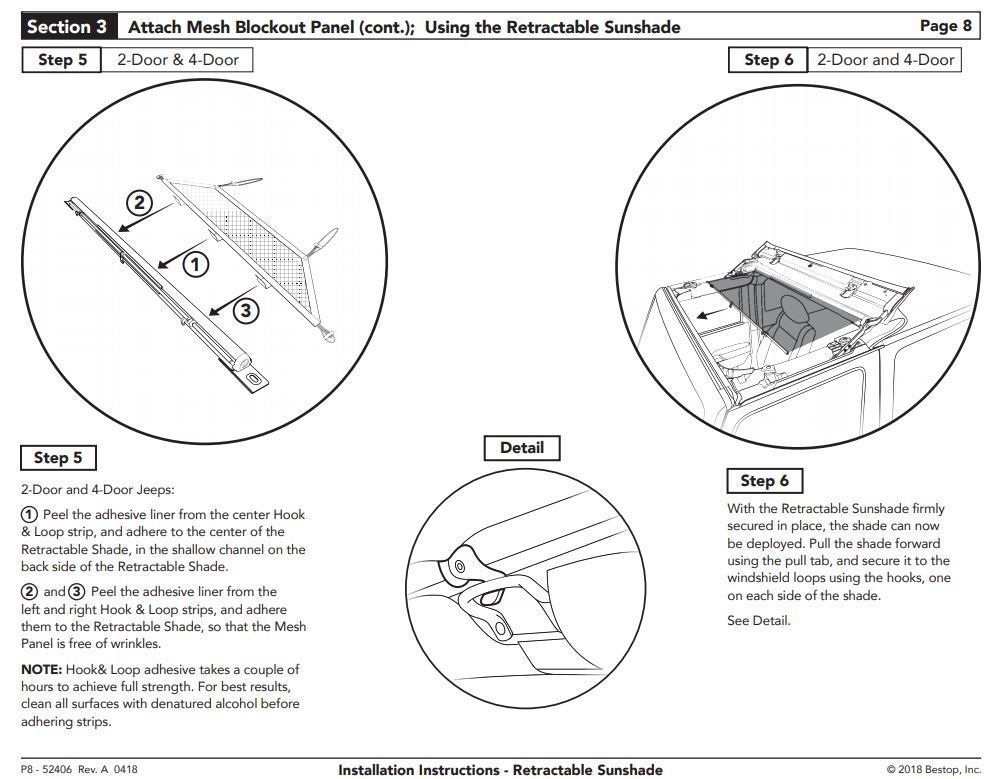 Section 3 Attach Mesh Blockout Panel (cont.); Using the Retractable Sunshade

Page 8

Step 5 2-Door & 4-Door

Step 6 2-Door and 4-Door

2

1

3

Step 5

2-Door and 4-Door Jeeps:

1 Peel the adhesive liner from the center Hook & Loop strip, and adhere to the center of the Retractable Shade, in the shallow channel on the back side of the Retractable Shade.

2 and 3 Peel the adhesive liner from the left and right Hook & Loop strips, and adhere them to the Retractable Shade, so that the Mesh Panel is free of wrinkles.

NOTE: Hook& Loop adhesive takes a couple of hours to achieve full strength. For best results, clean all surfaces with denatured alcohol before adhering strips.

Detail

Step 6

With the Retractable Sunshade firmly secured in place, the shade can now be deployed. Pull the shade forward using the pull tab, and secure it to the windshield loops using the hooks, one on each side of the shade.

See Detail.

P8 - 52406 Rev. A 0418

Installation Instructions - Retractable Sunshade

© 2018 Bestop, Inc.