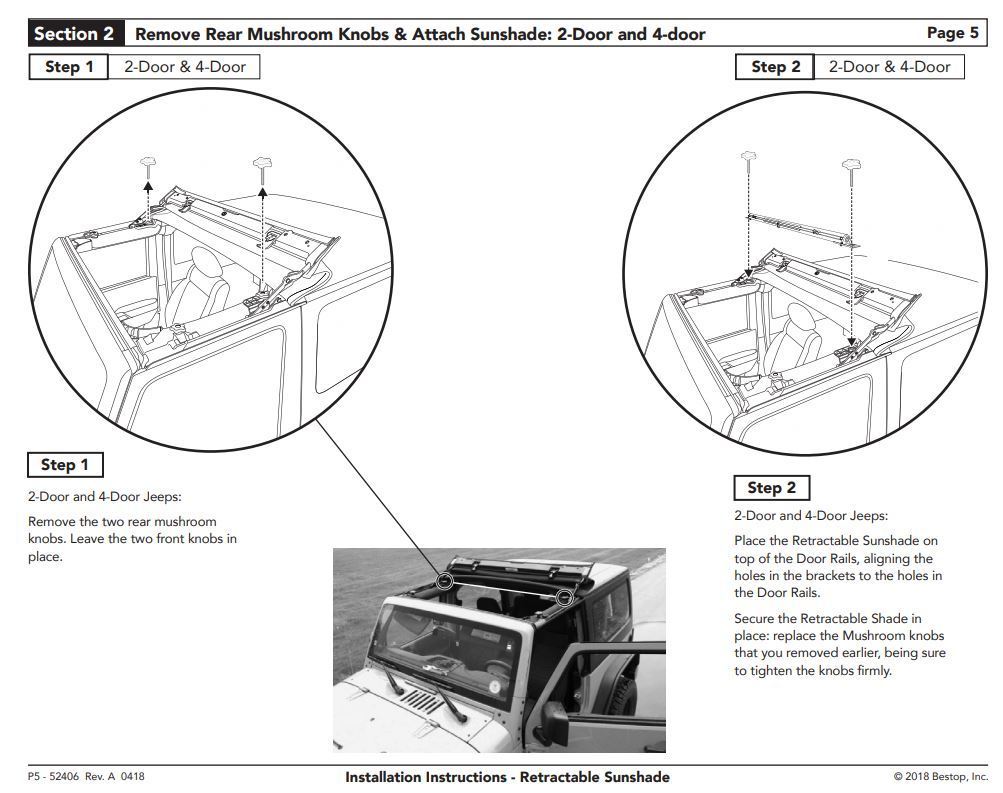 Section 2 Remove Rear Mushroom Knobs & Attach Sunshade: 2-Door and 4-door Page 5

Step 1 2-Door & 4-Door

Step 2 2-Door & 4-Door

Step 1

2-Door and 4-Door Jeeps:

Remove the two rear mushroom knobs. Leave the two front knobs in place.

Step 2

2-Door and 4-Door Jeeps:

Place the Retractable Sunshade on top of the Door Rails, aligning the holes in the brackets to the holes in the Door Rails.

Secure the Retractable Shade in place: replace the Mushroom knobs that you removed earlier, being sure to tighten the knobs firmly.

P5 - 52406 Rev. A 0418 Installation Instructions - Retractable Sunshade © 2018 Bestop, Inc.