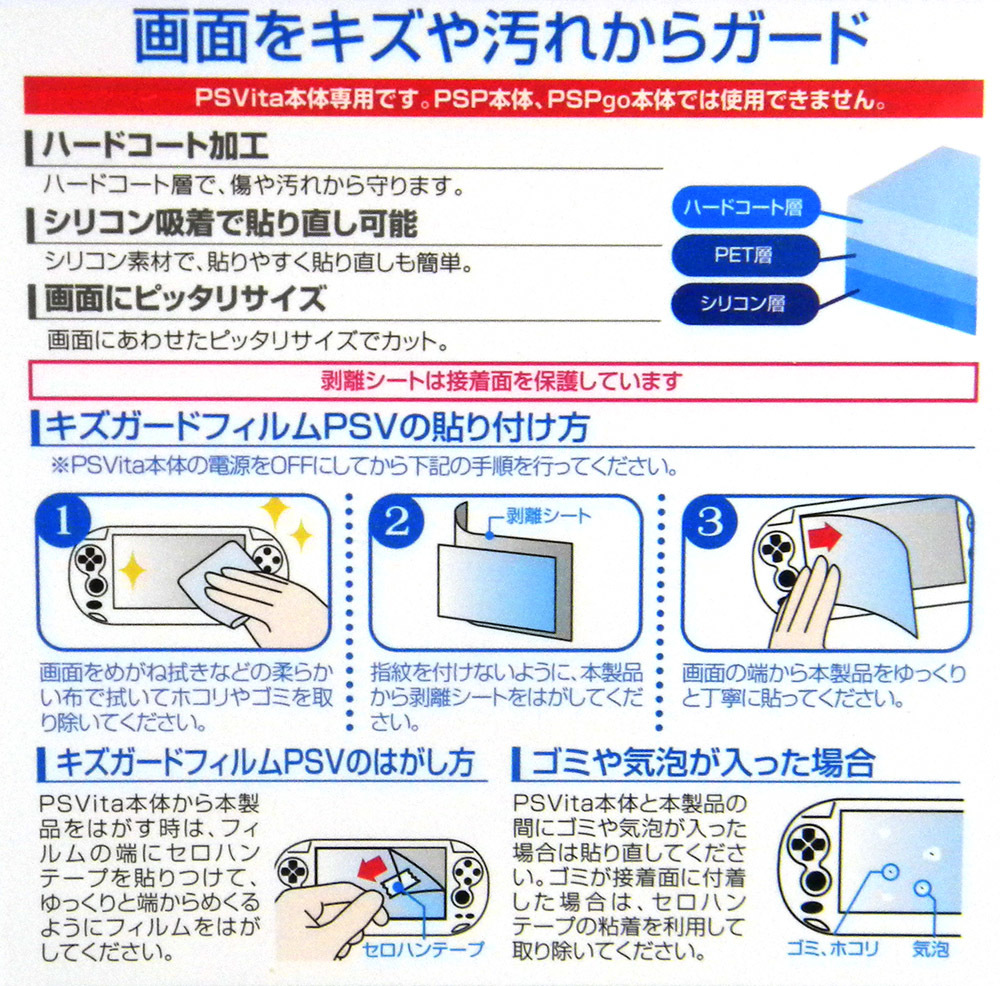 画面をキズや汚れからガード

PSVita本体専用です。PSP本体、PSPgo本体では使用できません。

ハードコート加工

ハードコート層で、傷や汚れから守ります。

シリコン吸着で貼り直し可能

シリコン素材で、貼りやすく貼り直しも簡単。

画面にピッタリサイズ

画面にあわせたピッタリサイズでカット。

ハードコート層
PET層
シリコン層

剥離シートは接着面を保護しています

キズガードフィルムPSVの貼り付け方

※PSVita本体の電源をOFFにしてから下記の手順を行ってください。

1
画面をめがね拭きなどの柔らかい布で拭いてホコリやゴミを取り除いてください。

2
剥離シート
指紋を付けないように、本製品から剥離シートをはがしてください。

3
画面の端から本製品をゆっくりと丁寧に貼ってください。

キズガードフィルムPSVのはがし方

PSVita本体から本製品をはがす時は、フィルムの端にセロハンテープを貼りつけて、ゆっくりと端からめくるようにフィルムをはがしてください。

セロハンテープ

ゴミや気泡が入った場合

PSVita本体と本製品の間にゴミや気泡が入った場合は貼り直してください。ゴミが接着面に付着した場合は、セロハンテープの粘着を利用して取り除いてください。

ゴミ、ホコリ
気泡