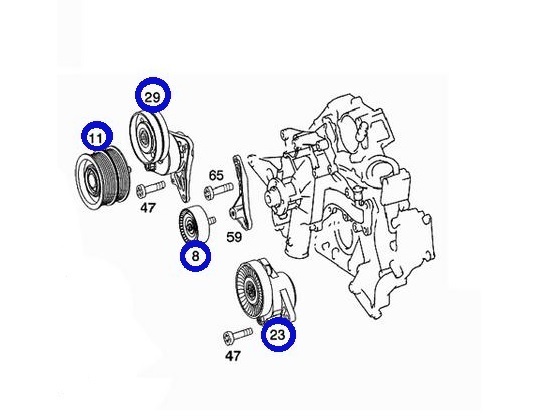 29
11
65
47
59
8
23
47