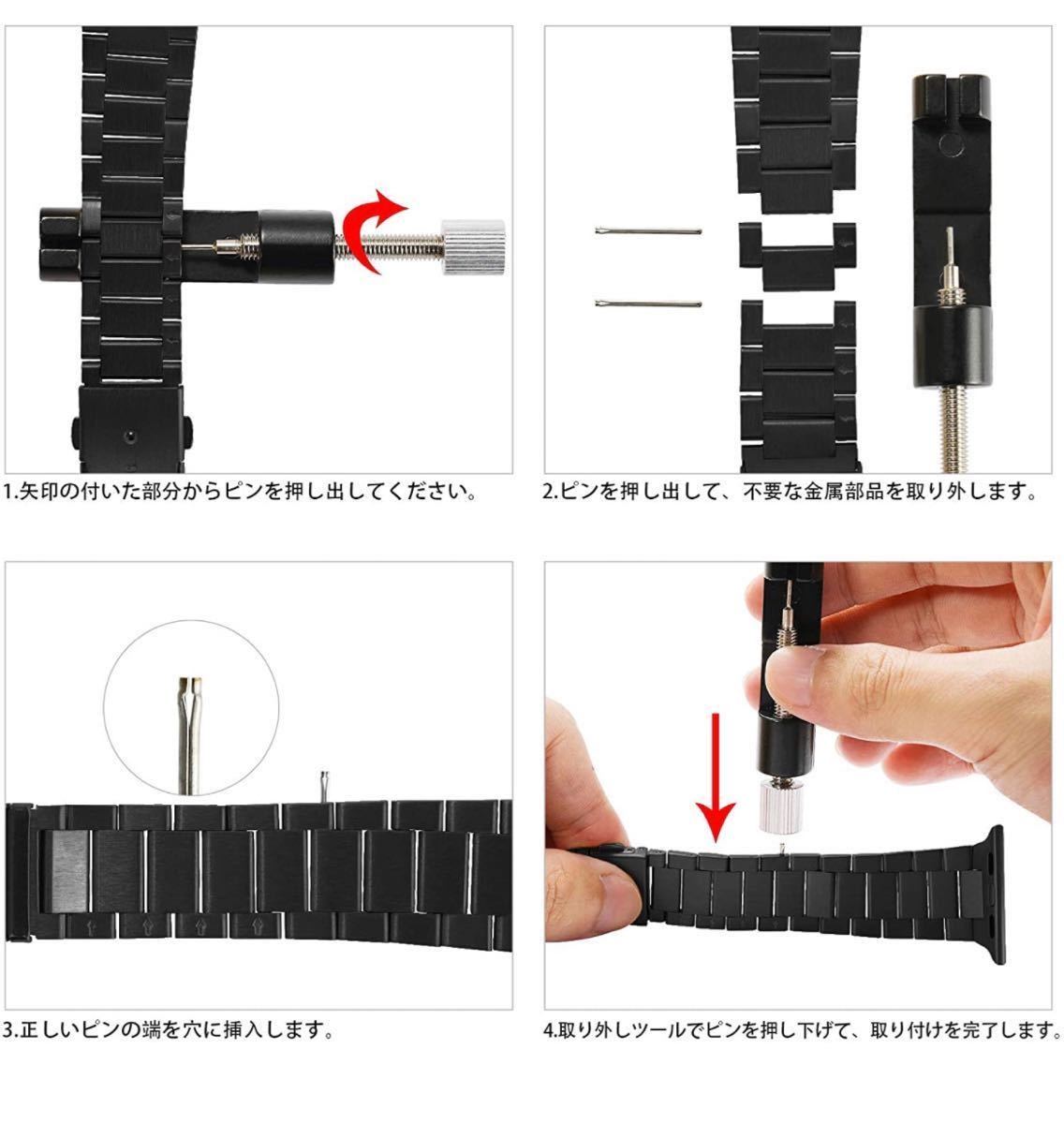 1.矢印の付いた部分からピンを押し出してください。

2.ピンを押し出して、不要な金属部品を取り外します。

3.正しいピンの端を穴に挿入します。

4.取り外しツールでピンを押し下げて、取り付けを完了します。