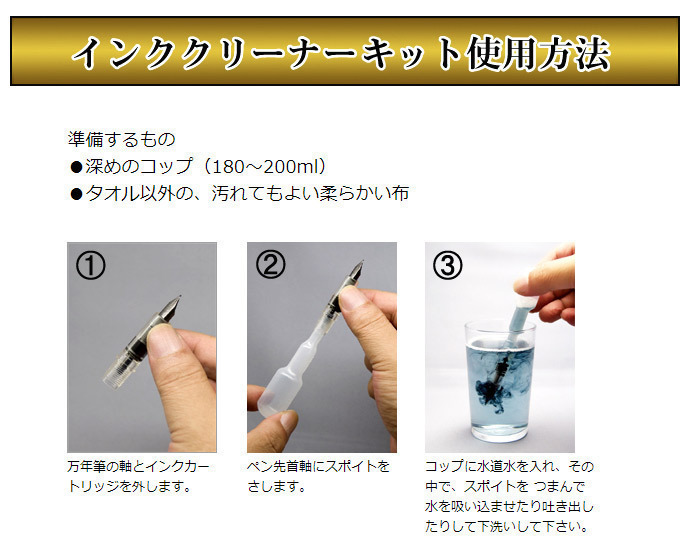 インククリーナーキット使用方法

準備するもの
●深めのコップ（180～200ml）
●タオル以外の、汚れてもよい柔らかい布

①

万年筆の軸とインクカートリッジを外します。

②

ペン先首軸にスポイトをさします。

③

コップに水道水を入れ、その中で、スポイトを つまんで水を吸い込ませたり吐き出したりして下洗いして下さい。