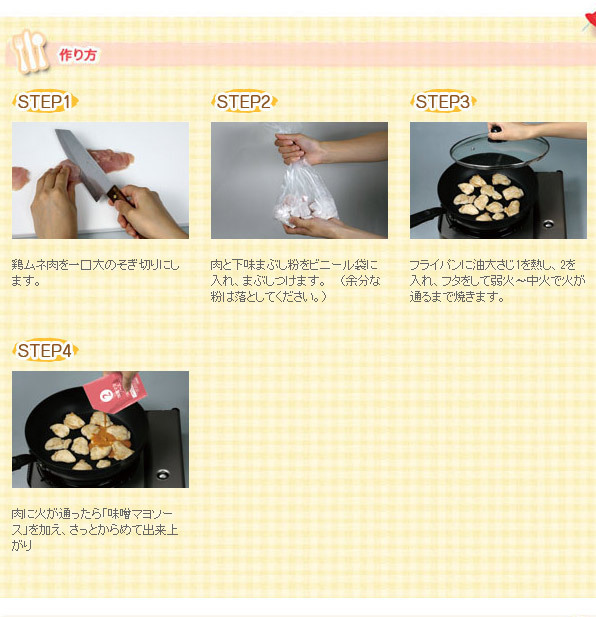 作り方

STEP1

鶏ムネ肉を一口大のそぎ切りにします。

STEP2

肉と下味まぶし粉をビニール袋に入れ、まぶしつけます。（余分な粉は落としてください。）

STEP3

フライパンに油大さじ1を熱し、2を入れ、フタをして弱火～中火で火が通るまで焼きます。

STEP4

肉に火が通ったら「味噌マヨソース」を加え、さっとからめて出来上がり