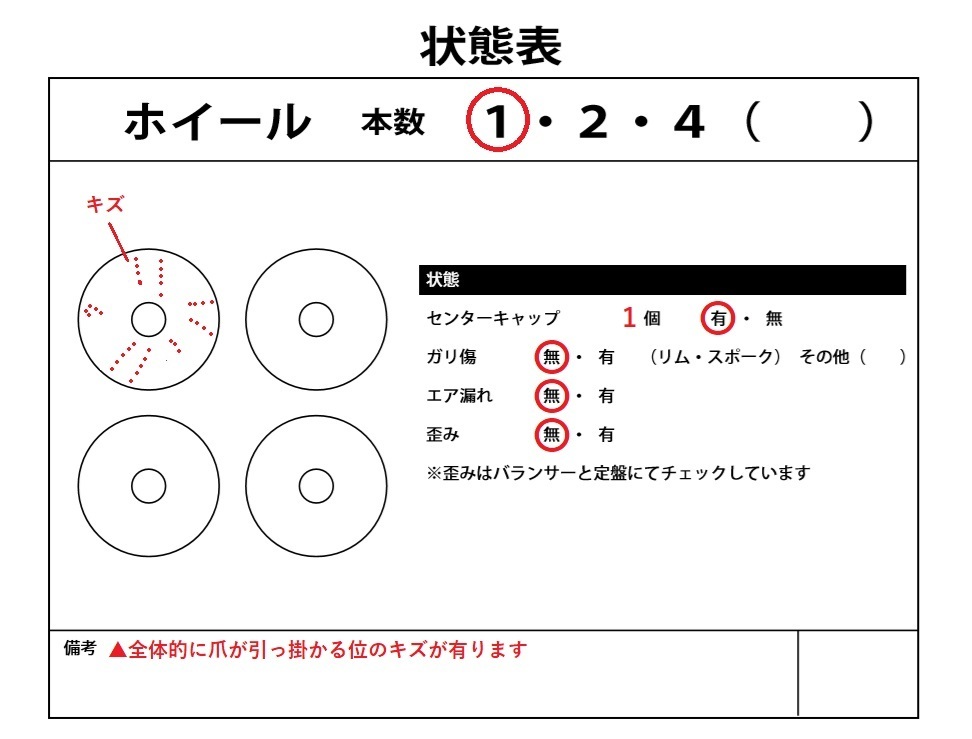 状態表

ホイール 本数 1・2・4（ ）

キズ

状態

センターキャップ 1個 有・無

ガリ傷 無・有 （リム・スポーク） その他（ ）

エア漏れ 無・有

歪み 無・有

※歪みはバランサーと定盤にてチェックしています

備考 ▲全体的に爪が引っ掛かる位のキズが有ります