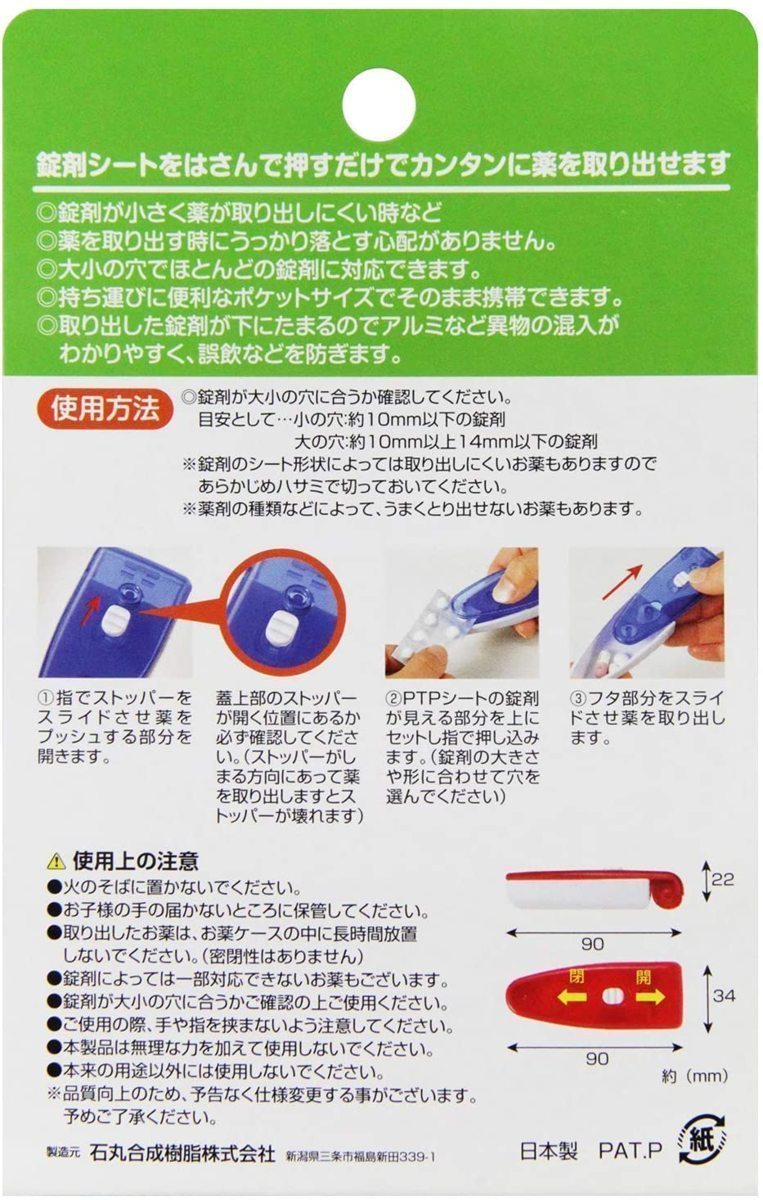 錠剤シートをはさんで押すだけでカンタンに薬を取り出せます

◎錠剤が小さく薬が取り出しにくい時など
◎薬を取り出す時にうっかり落とす心配がありません。
◎大小の穴でほとんどの錠剤に対応できます。
◎持ち運びに便利なポケットサイズでそのまま携帯できます。
◎取り出した錠剤が下にたまるのでアルミなど異物の混入がわかりやすく、誤飲などを防ぎます。

使用方法

◎錠剤が大小の穴に合うか確認してください。
目安として…小の穴:約10mm以下の錠剤
大の穴:約10mm以上14mm以下の錠剤
※錠剤のシート形状によっては取り出しにくいお薬もありますのであらかじめハサミで切っておいてください。
※薬剤の種類などによって、うまくとり出せないお薬もあります。

①指でストッパーをスライドさせ薬をプッシュする部分を開きます。

蓋上部のストッパーが開く位置にあるか必ず確認してください。(ストッパーがしまる方向にあって薬を取り出しますとストッパーが壊れます)

②PTPシートの錠剤が見える部分を上にセットし指で押し込みます。(錠剤の大きさや形に合わせて穴を選んでください)

③フタ部分をスライドさせ薬を取り出します。

⚠ 使用上の注意
●火のそばに置かないでください。
●お子様の手の届かないところに保管してください。
●取り出したお薬は、お薬ケースの中に長時間放置しないでください。(密閉性はありません)
●錠剤によっては一部対応できないお薬もございます。
●錠剤が大小の穴に合うかご確認の上ご使用ください。
●ご使用の際、手や指を挟まないよう注意してください。
●本製品は無理な力を加えて使用しないでください。
●本来の用途以外には使用しないでください。
※品質向上のため、予告なく仕様変更する事がございます。予めご了承ください。

22
90
閉
開
34
90
約(mm)

製造元 石丸合成樹脂株式会社 新潟県三条市福島新田339-1

日本製 PAT.P 紙