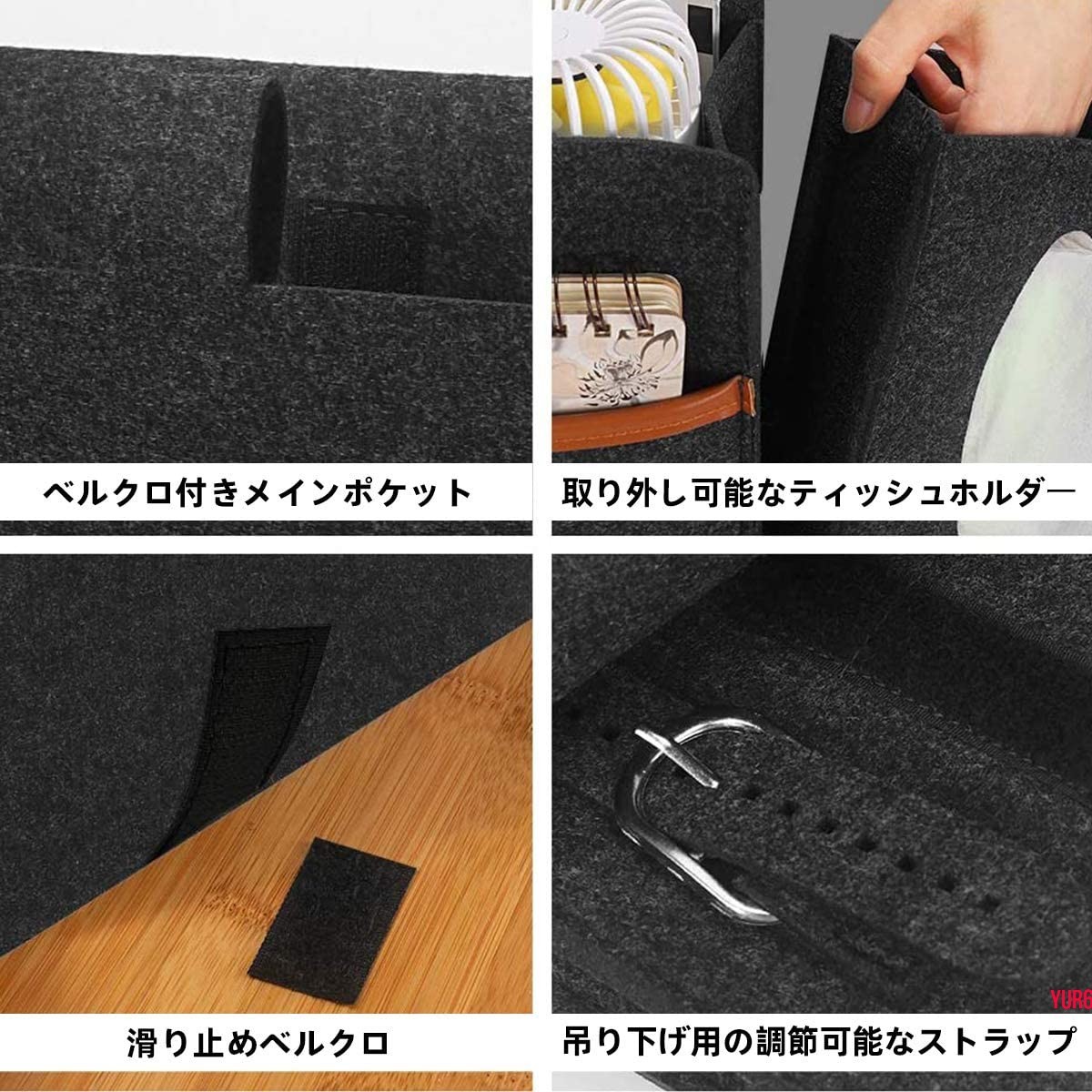 ベルクロ付きメインポケット

取り外し可能なティッシュホルダー

滑り止めベルクロ

YUR6

吊り下げ用の調節可能なストラップ