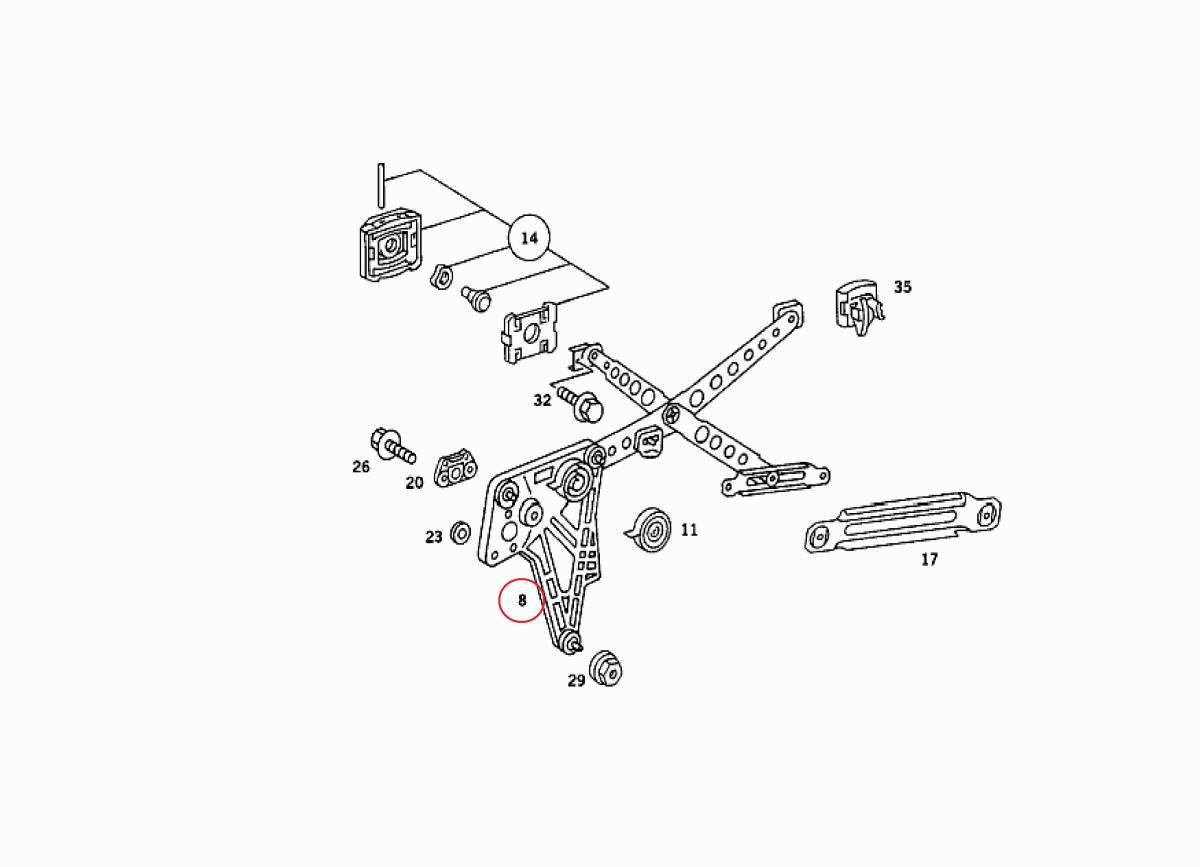 14
35
32
26
20
23
11
17
8
29