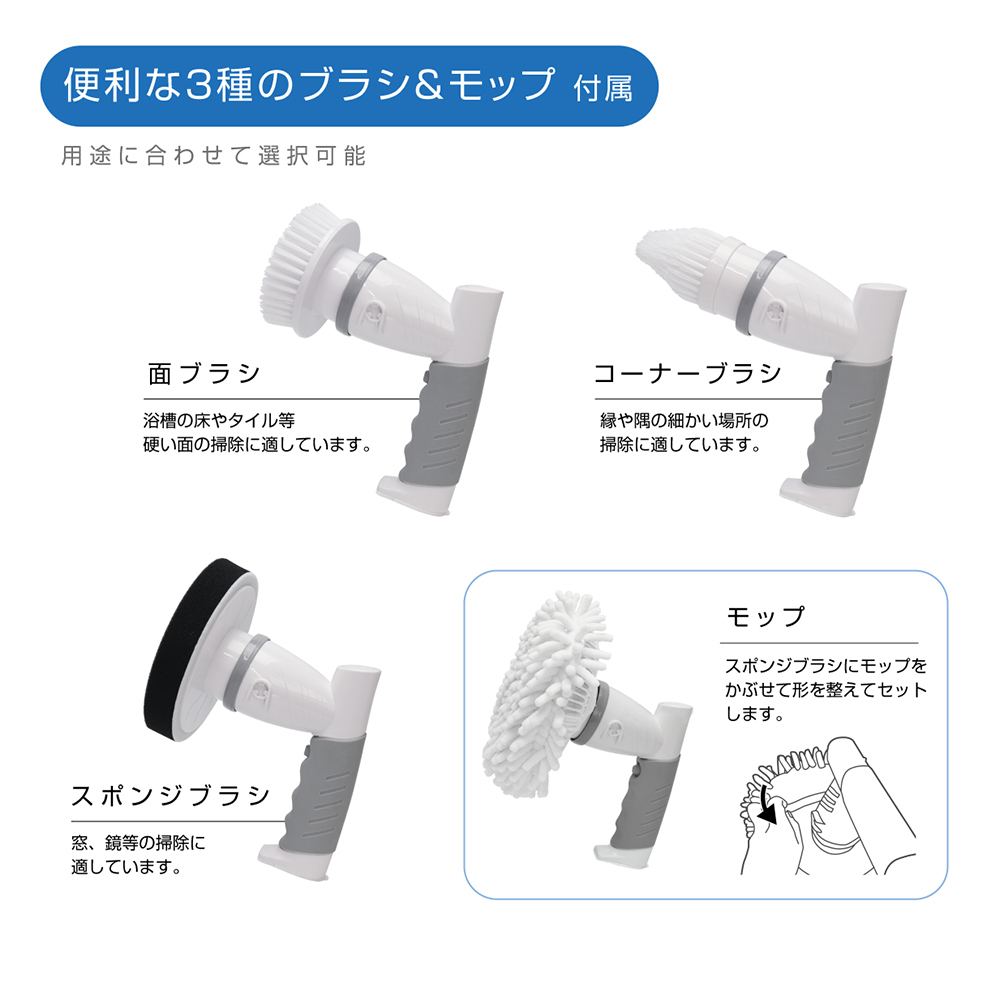 便利な3種のブラシ＆モップ 付属

用途に合わせて選択可能

面ブラシ

浴槽の床やタイル等
硬い面の掃除に適しています。

コーナーブラシ

縁や隅の細かい場所の
掃除に適しています。

スポンジブラシ

窓、鏡等の掃除に
適しています。

モップ

スポンジブラシにモップを
かぶせて形を整えてセット
します。