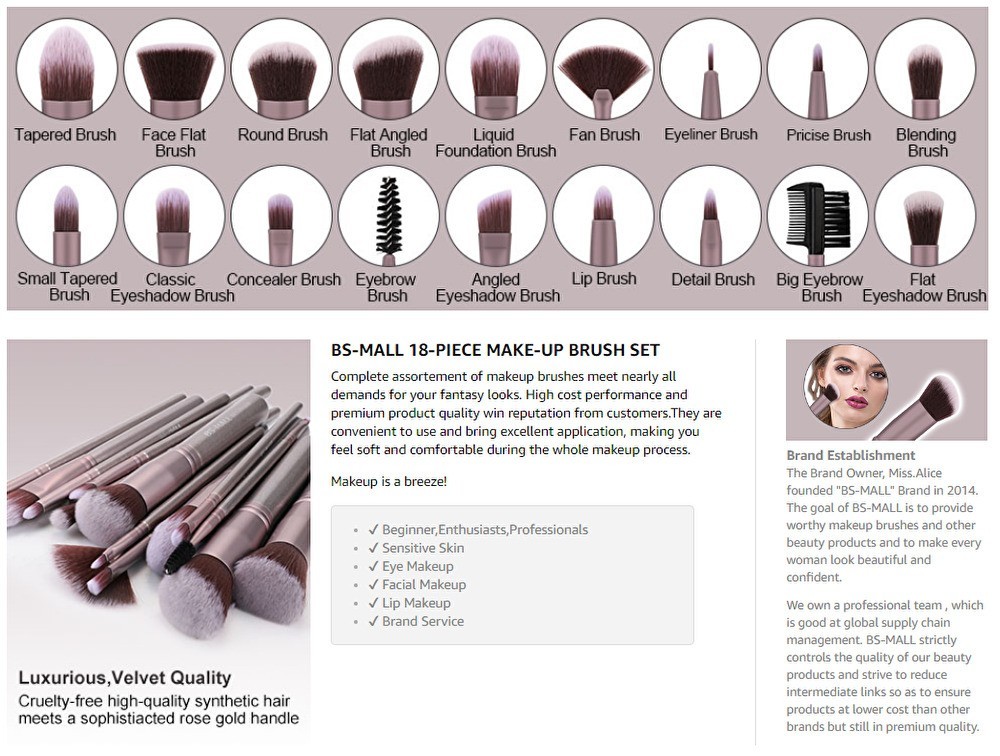 Tapered Brush
Face Flat Brush
Round Brush
Flat Angled Brush
Liquid Foundation Brush
Fan Brush
Eyeliner Brush
Pricise Brush
Blending Brush
Small Tapered Brush
Classic Eyeshadow Brush
Concealer Brush
Eyebrow Brush
Angled Eyeshadow Brush
Lip Brush
Detail Brush
Big Eyebrow Brush
Flat Eyeshadow Brush

Luxurious,Velvet Quality
Cruelty-free high-quality synthetic hair meets a sophistiacted rose gold handle

BS-MALL 18-PIECE MAKE-UP BRUSH SET
Complete assortement of makeup brushes meet nearly all demands for your fantasy looks. High cost performance and premium product quality win reputation from customers.They are convenient to use and bring excellent application, making you feel soft and comfortable during the whole makeup process.

Makeup is a breeze!

- ✓ Beginner,Enthusiasts,Professionals
- ✓ Sensitive Skin
- ✓ Eye Makeup
- ✓ Facial Makeup
- ✓ Lip Makeup
- ✓ Brand Service

Brand Establishment
The Brand Owner, Miss.Alice founded "BS-MALL" Brand in 2014. The goal of BS-MALL is to provide worthy makeup brushes and other beauty products and to make every woman look beautiful and confident.

We own a professional team , which is good at global supply chain management. BS-MALL strictly controls the quality of our beauty products and strive to reduce intermediate links so as to ensure products at lower cost than other brands but still in premium quality.