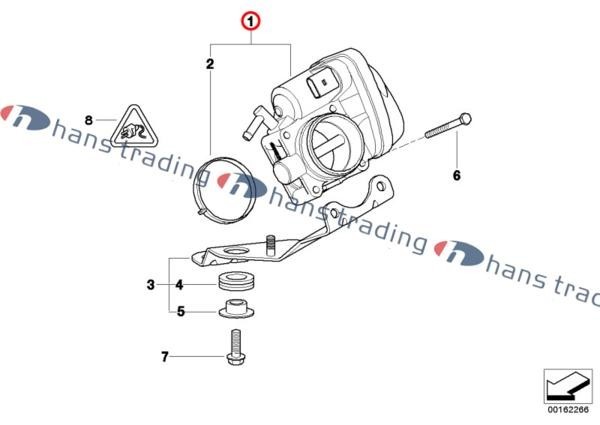 1
2
8
hans trading
hans trading
hans trad
6
3
4
5
7
00162266