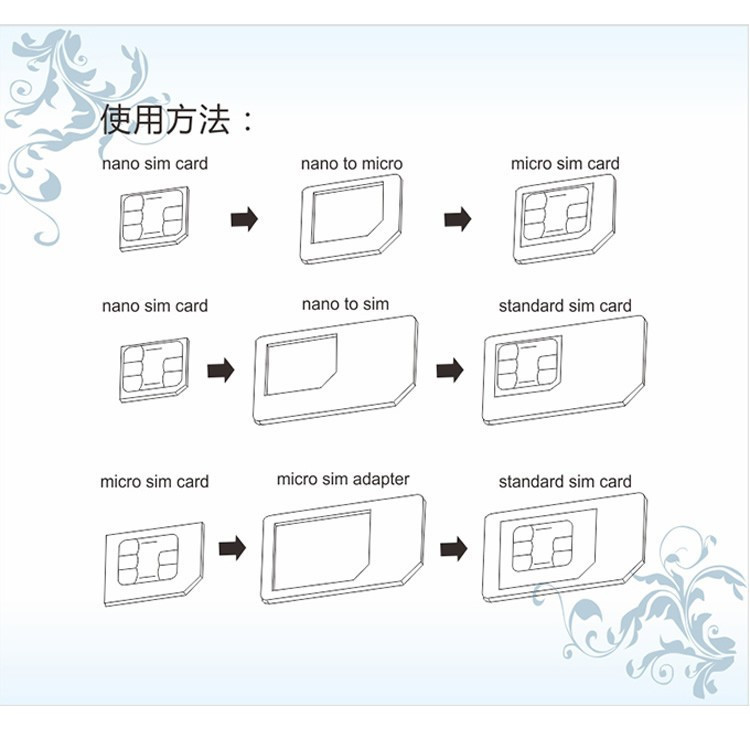 使用方法：

nano sim card

nano to micro

micro sim card

nano sim card

nano to sim

standard sim card

micro sim card

micro sim adapter

standard sim card