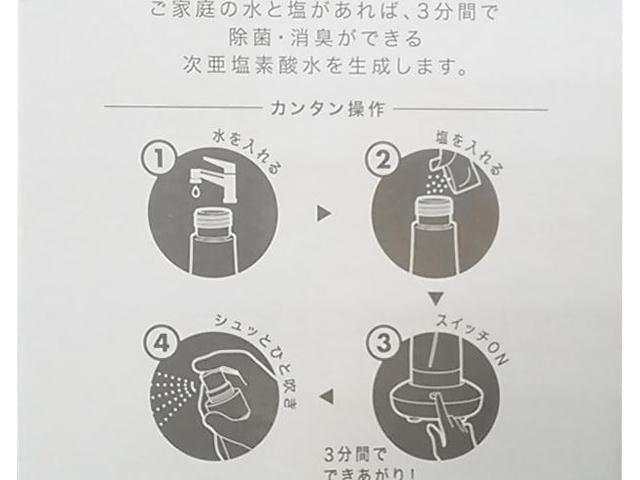 ご家庭の水と塩があれば、3分間で
除菌・消臭ができる
次亜塩素酸水を生成します。

カンタン操作

①
水を入れる

②
塩を入れる

③
スイッチON

3分間で
できあがり！

④
シュッとひと吹き