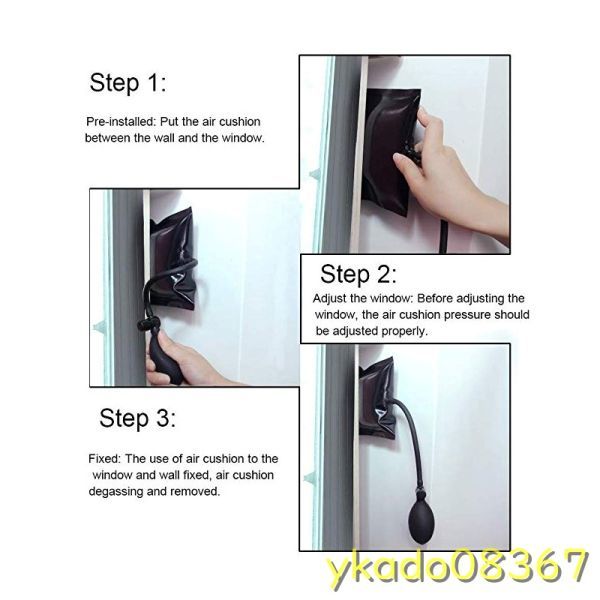 Step 1:

Pre-installed: Put the air cushion between the wall and the window.

Step 2:

Adjust the window: Before adjusting the window, the air cushion pressure should be adjusted properly.

Step 3:

Fixed: The use of air cushion to the window and wall fixed, air cushion degassing and removed.

ykado08367