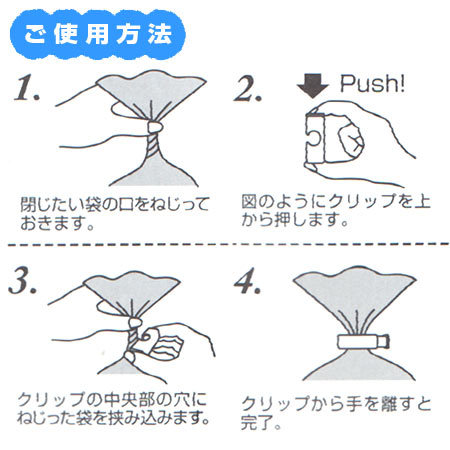 ご使用方法

1.

閉じたい袋の口をねじっておきます。

2.

Push!

図のようにクリップを上から押します。

3.

クリップの中央部の穴にねじった袋を挟み込みます。

4.

クリップから手を離すと完了。