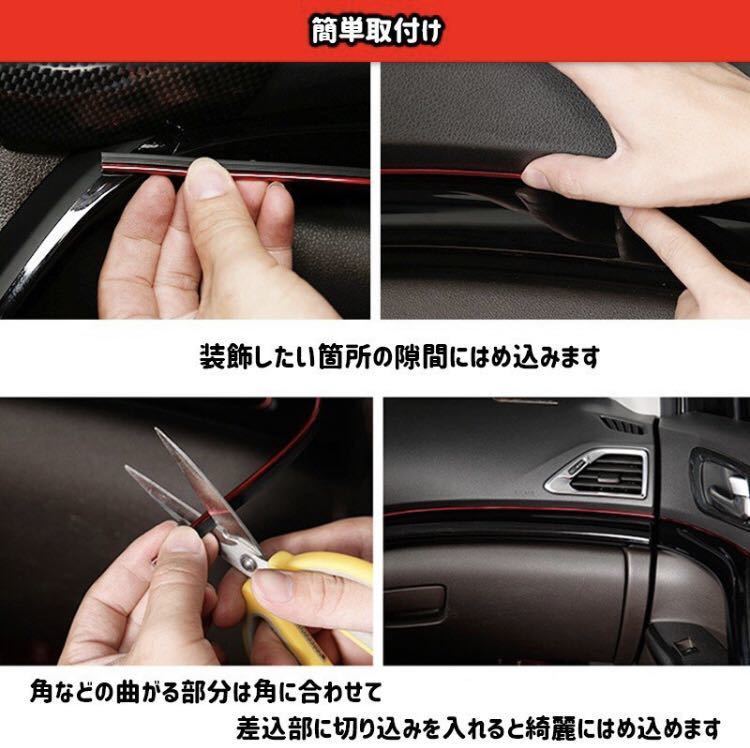 簡単取付け

装飾したい箇所の隙間にはめ込みます

角などの曲がる部分は角に合わせて
差込部に切り込みを入れると綺麗にはめ込めます