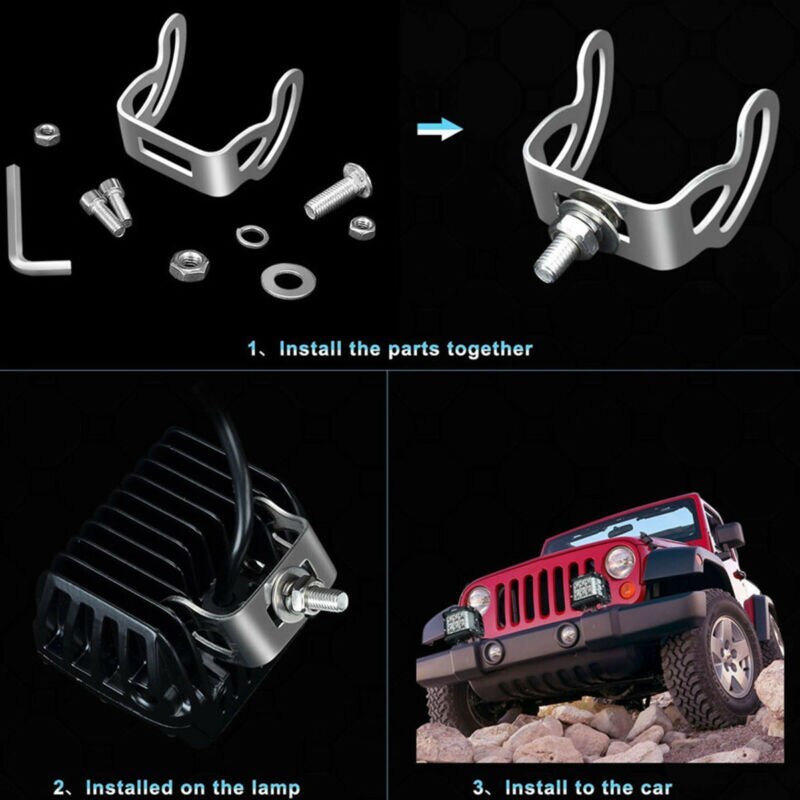 1、Install the parts together

2、Installed on the lamp

3、Install to the car