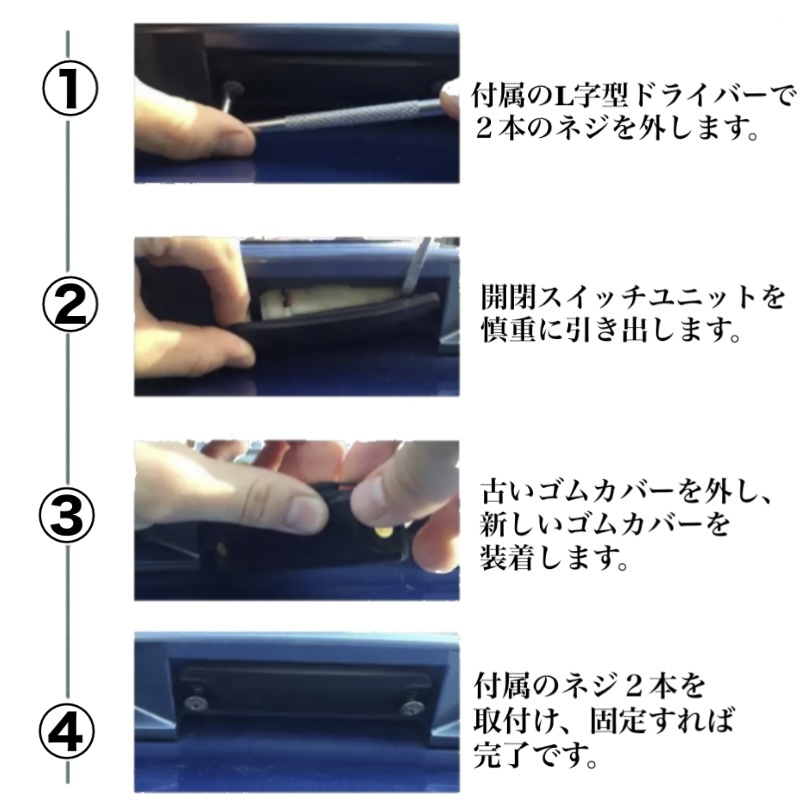 ①

付属のL字型ドライバーで２本のネジを外します。

②

開閉スイッチユニットを慎重に引き出します。

③

古いゴムカバーを外し、新しいゴムカバーを装着します。

④

付属のネジ２本を取付け、固定すれば完了です。