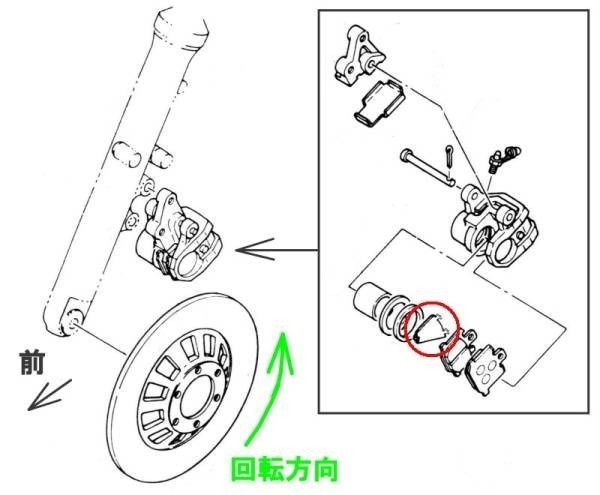 前

回転方向